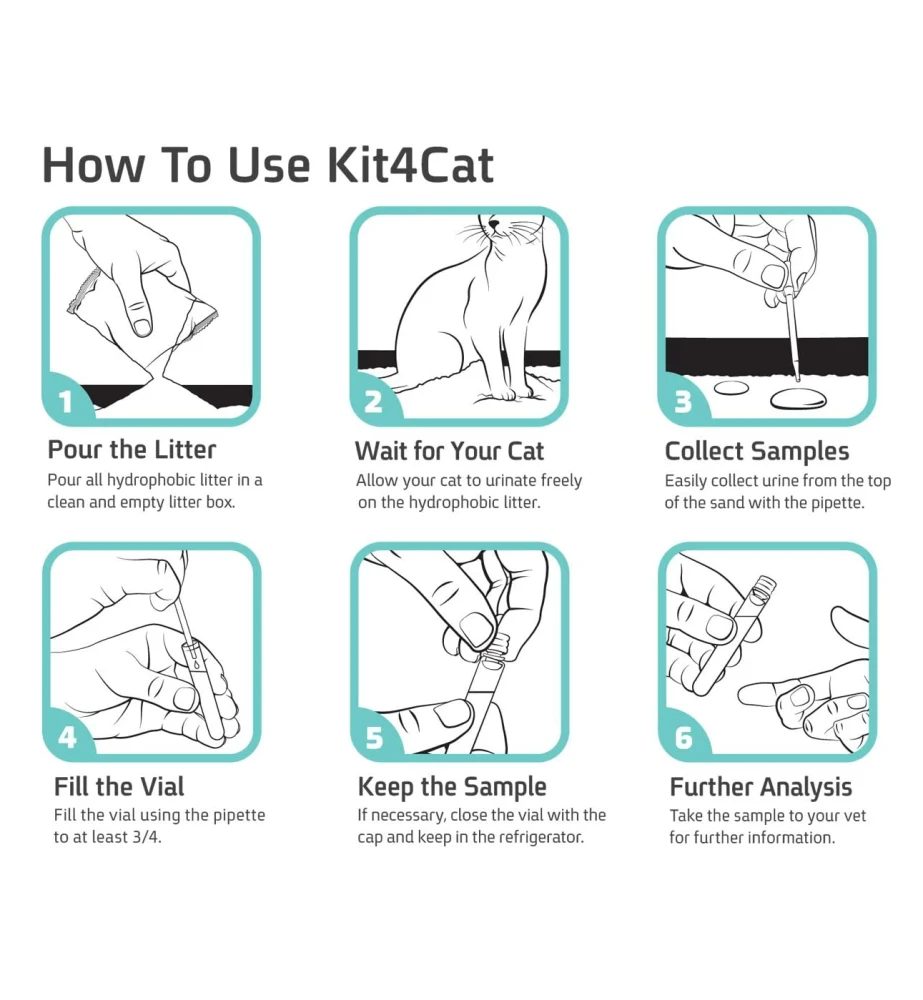 How To Use Kit4Cat

1

Pour the Litter

Pour all hydrophobic litter in a clean and empty litter box.

2

Wait for Your Cat

Allow your cat to urinate freely on the hydrophobic litter.

3

Collect Samples

Easily collect urine from the top of the sand with the pipette.

4

Fill the Vial

Fill the vial using the pipette to at least 3/4.

5

Keep the Sample

If necessary, close the vial with the cap and keep in the refrigerator.

6

Further Analysis

Take the sample to your vet for further information.